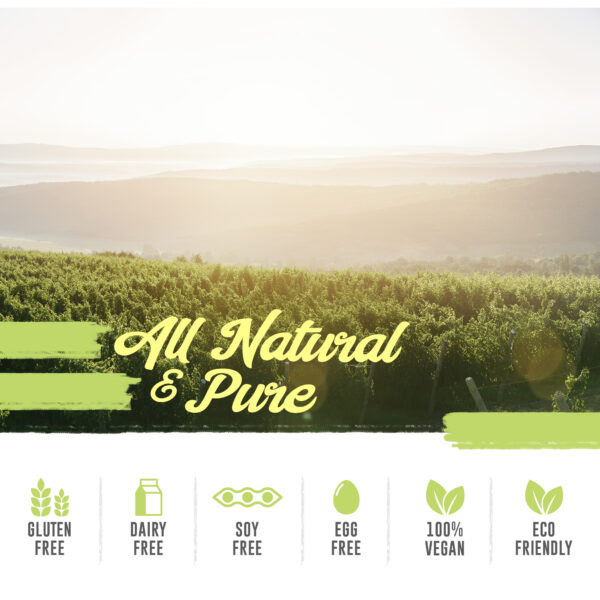 All Natural & Pure

GLUTEN FREE

DAIRY FREE

SOY FREE

EGG FREE

100% VEGAN

ECO FRIENDLY