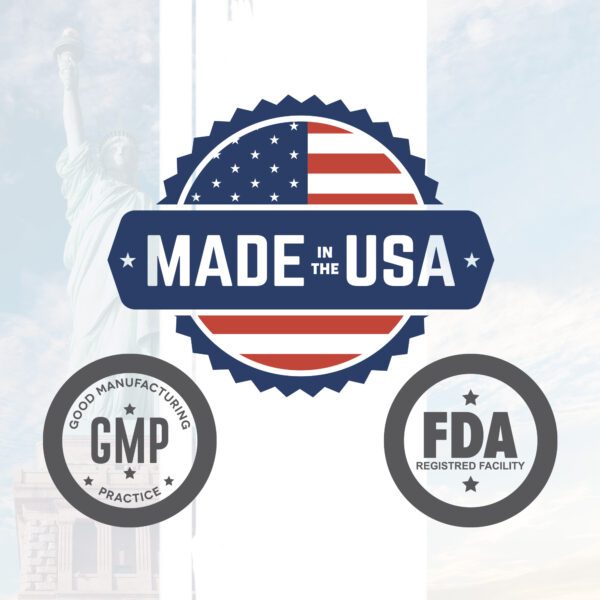 MADE IN THE USA

GOOD MANUFACTURING
GMP
PRACTICE

FDA
REGISTRED FACILITY