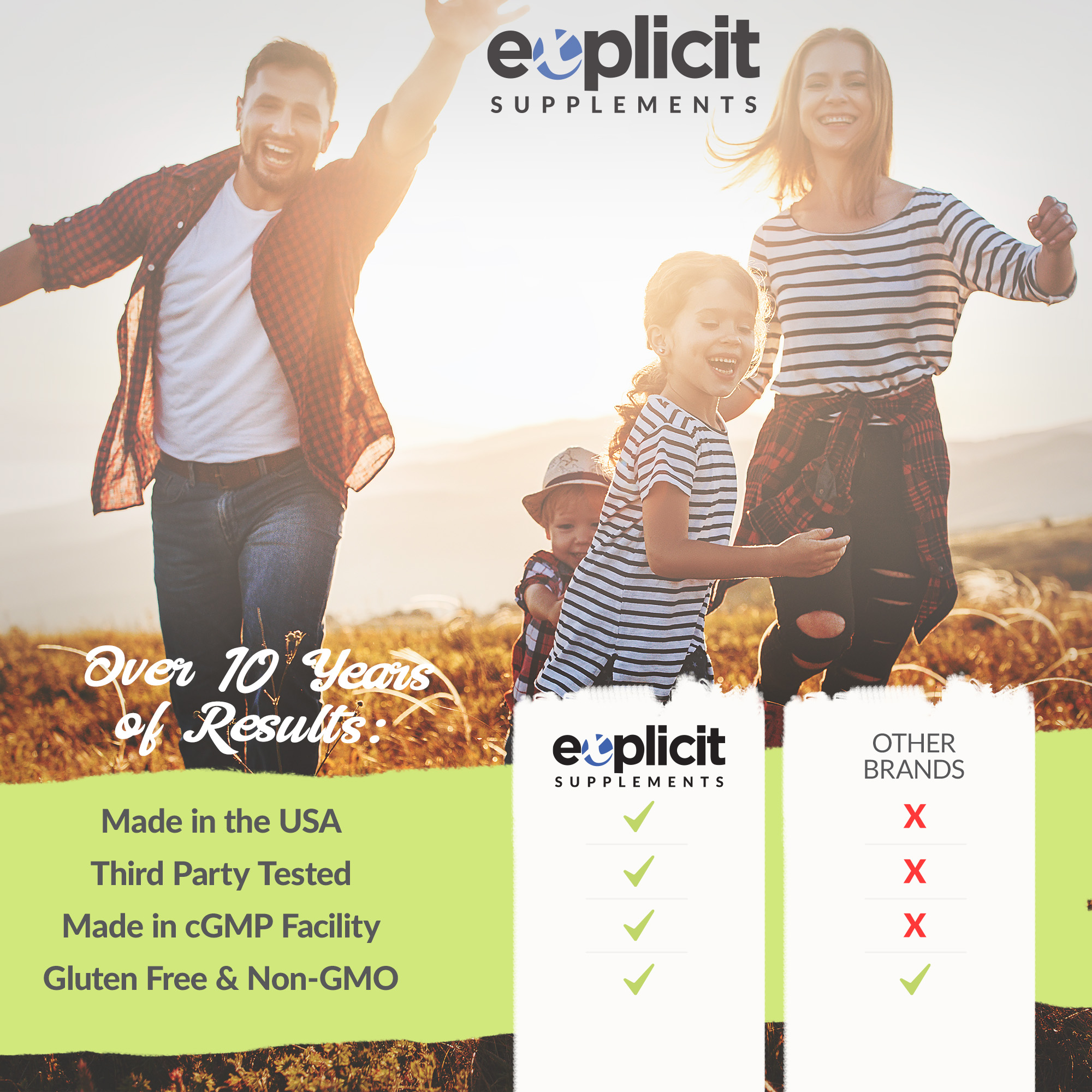 explicit
SUPPLEMENTS

Over 10 Years of Results:

| | explicit SUPPLEMENTS | OTHER BRANDS |
|---|---|---|
| Made in the USA | ✓ | X |
| Third Party Tested | ✓ | X |
| Made in cGMP Facility | ✓ | X |
| Gluten Free & Non-GMO | ✓ | ✓ |