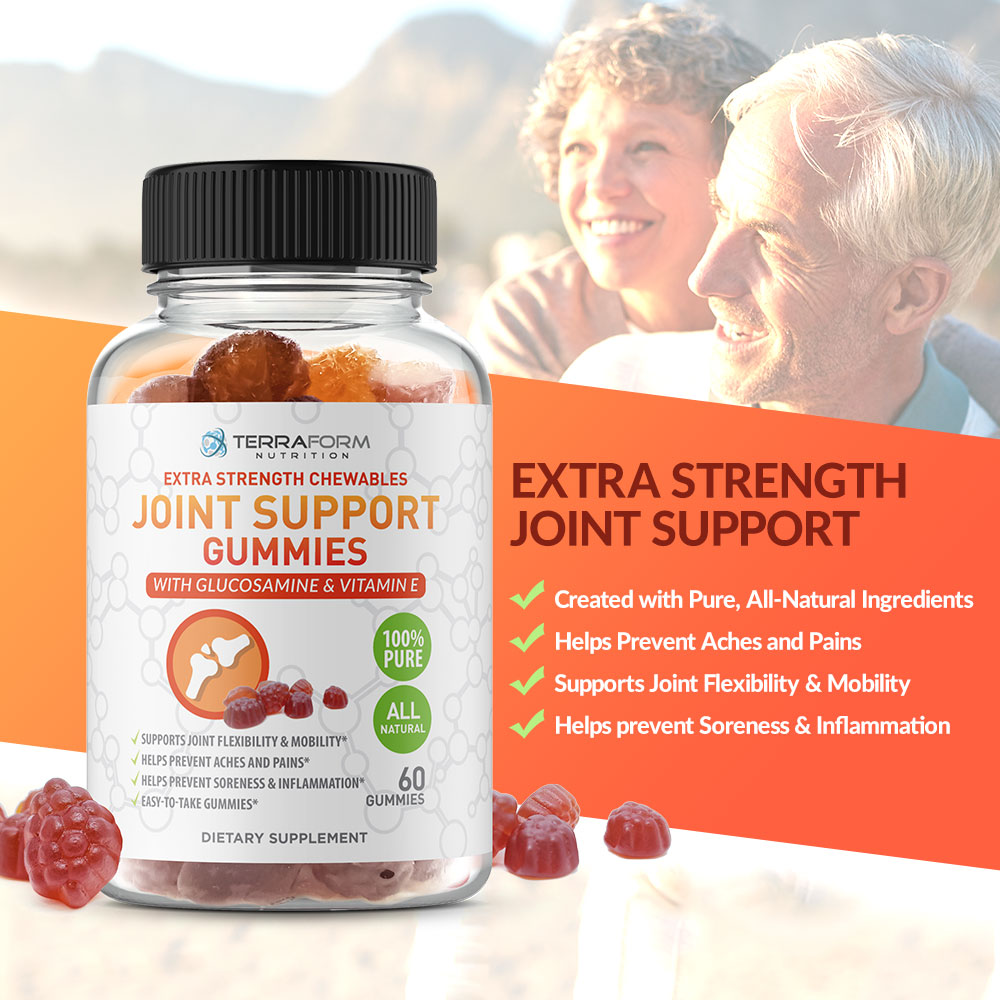 TERRAFORM
NUTRITION

EXTRA STRENGTH CHEWABLES
JOINT SUPPORT
GUMMIES
WITH GLUCOSAMINE & VITAMIN E

100% PURE

ALL NATURAL

✓ SUPPORTS JOINT FLEXIBILITY & MOBILITY*
✓ HELPS PREVENT ACHES AND PAINS*
✓ HELPS PREVENT SORENESS & INFLAMMATION*
✓ EASY-TO-TAKE GUMMIES*

60 GUMMIES

DIETARY SUPPLEMENT

EXTRA STRENGTH
JOINT SUPPORT

✓ Created with Pure, All-Natural Ingredients
✓ Helps Prevent Aches and Pains
✓ Supports Joint Flexibility & Mobility
✓ Helps prevent Soreness & Inflammation