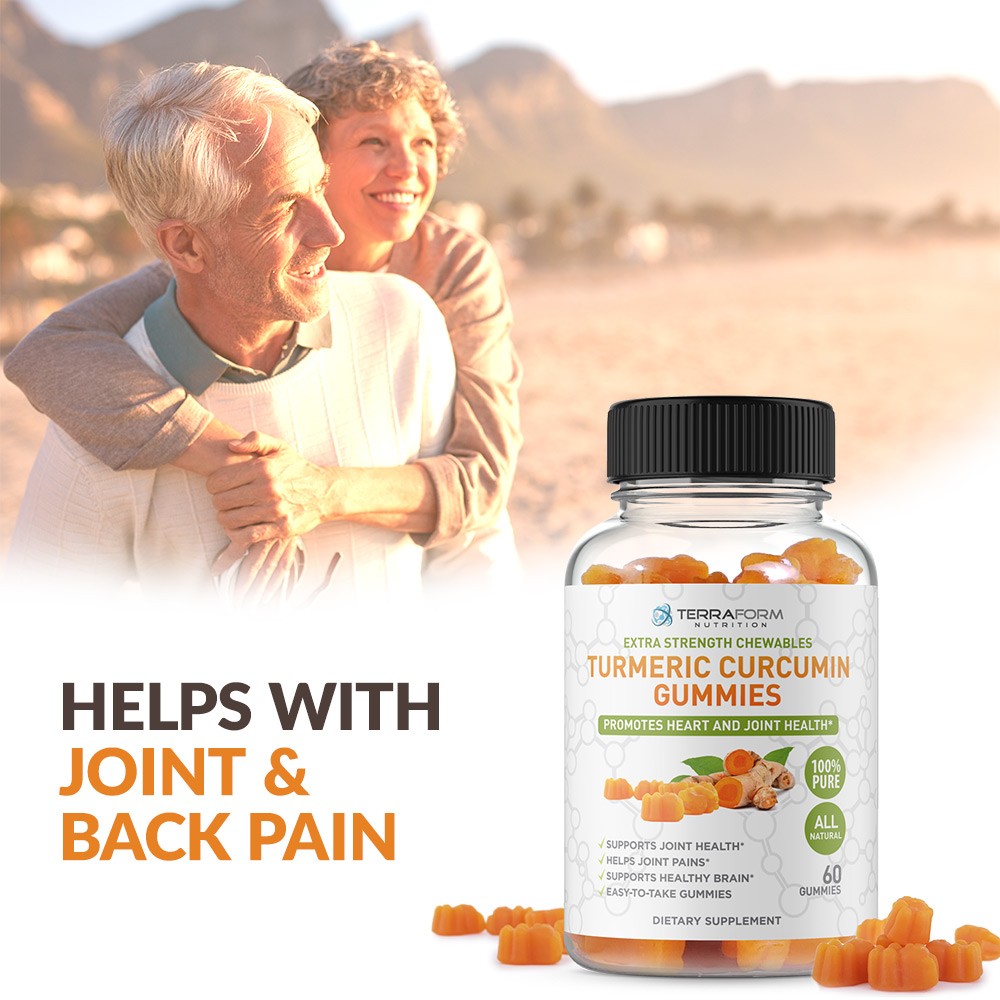 HELPS WITH
JOINT &
BACK PAIN

TERRAFORM
NUTRITION
EXTRA STRENGTH CHEWABLES
TURMERIC CURCUMIN
GUMMIES
PROMOTES HEART AND JOINT HEALTH*
100% PURE
ALL NATURAL
✓ SUPPORTS JOINT HEALTH*
✓ HELPS JOINT PAINS*
✓ SUPPORTS HEALTHY BRAIN*
✓ EASY-TO-TAKE GUMMIES
60 GUMMIES
DIETARY SUPPLEMENT