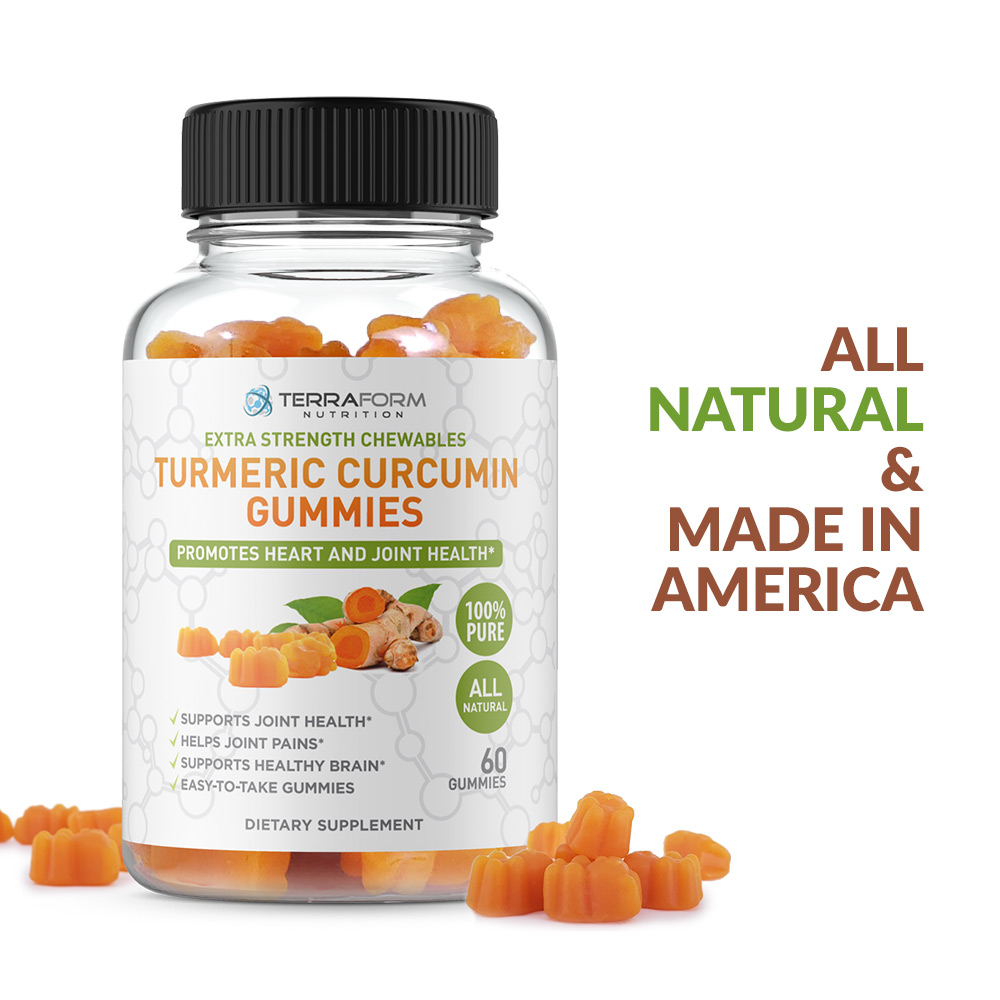 TERRAFORM
NUTRITION

EXTRA STRENGTH CHEWABLES
TURMERIC CURCUMIN GUMMIES

PROMOTES HEART AND JOINT HEALTH*

100% PURE

ALL NATURAL

✓ SUPPORTS JOINT HEALTH*
✓ HELPS JOINT PAINS*
✓ SUPPORTS HEALTHY BRAIN*
✓ EASY-TO-TAKE GUMMIES

60 GUMMIES

DIETARY SUPPLEMENT

ALL NATURAL & MADE IN AMERICA